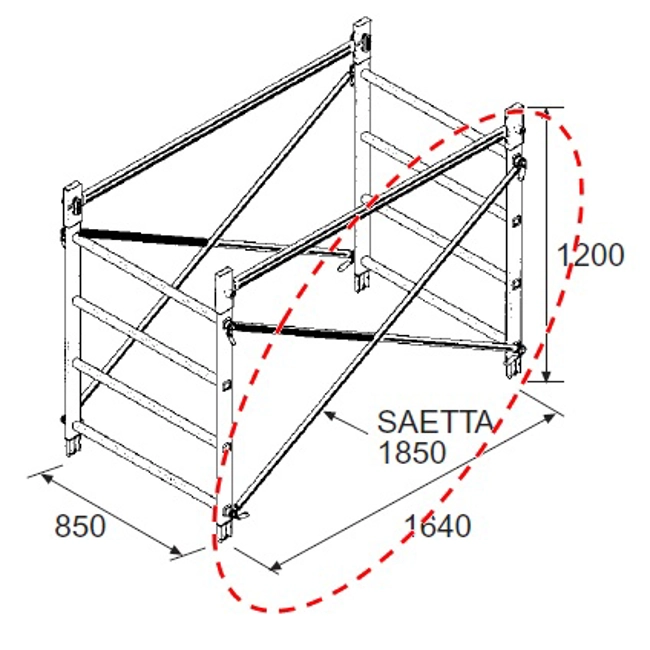 1200

SAETTA
1850

850

1640